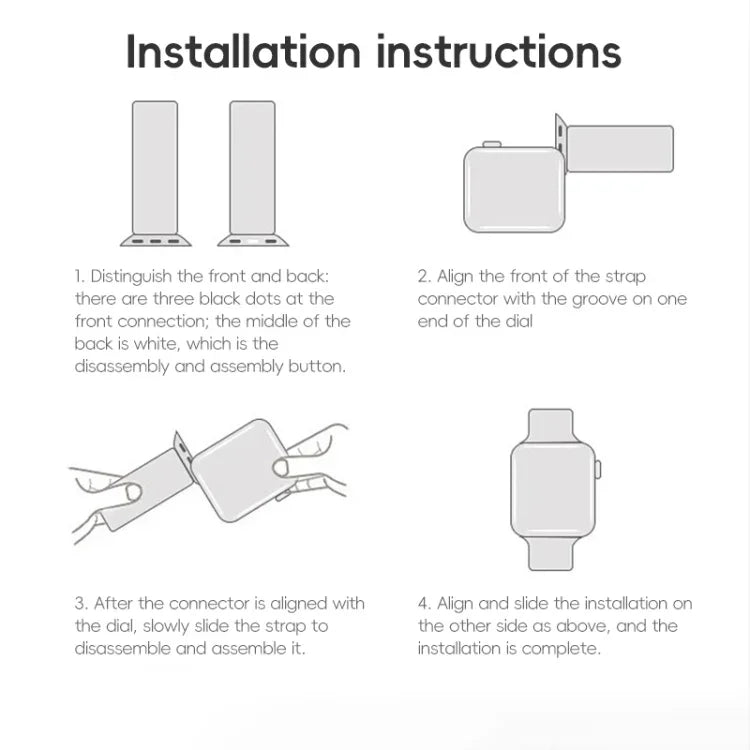 Installation instructions

1. Distinguish the front and back: there are three black dots at the front connection; the middle of the back is white, which is the disassembly and assembly button.

2. Align the front of the strap connector with the groove on one end of the dial

3. After the connector is aligned with the dial, slowly slide the strap to disassemble and assemble it.

4. Align and slide the installation on the other side as above, and the installation is complete.